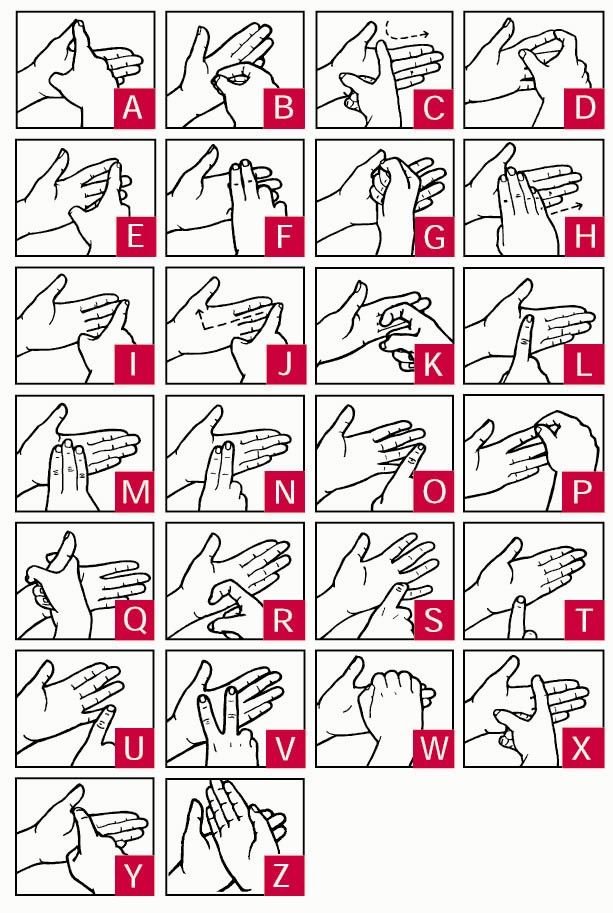 A B C D
E F G H
I J K L
M N O P
Q R S T
U V W X
Y Z